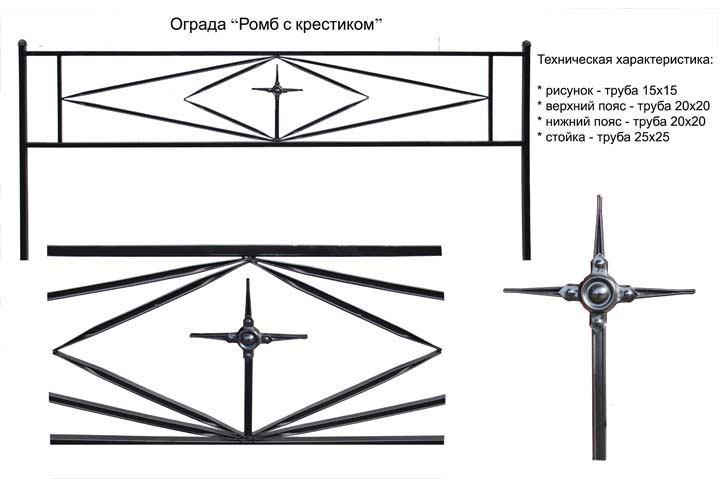 Ограда “Ромб с крестиком”

Техническая характеристика:

* рисунок - труба 15х15
* верхний пояс - труба 20х20
* нижний пояс - труба 20х20
* стойка - труба 25х25